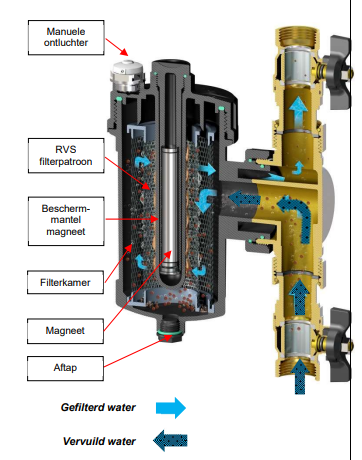 Manuele ontluchter

RVS filterpatroon

Beschermmantel magneet

Filterkamer

Magneet

Aftap

Gefilterd water

Vervuild water